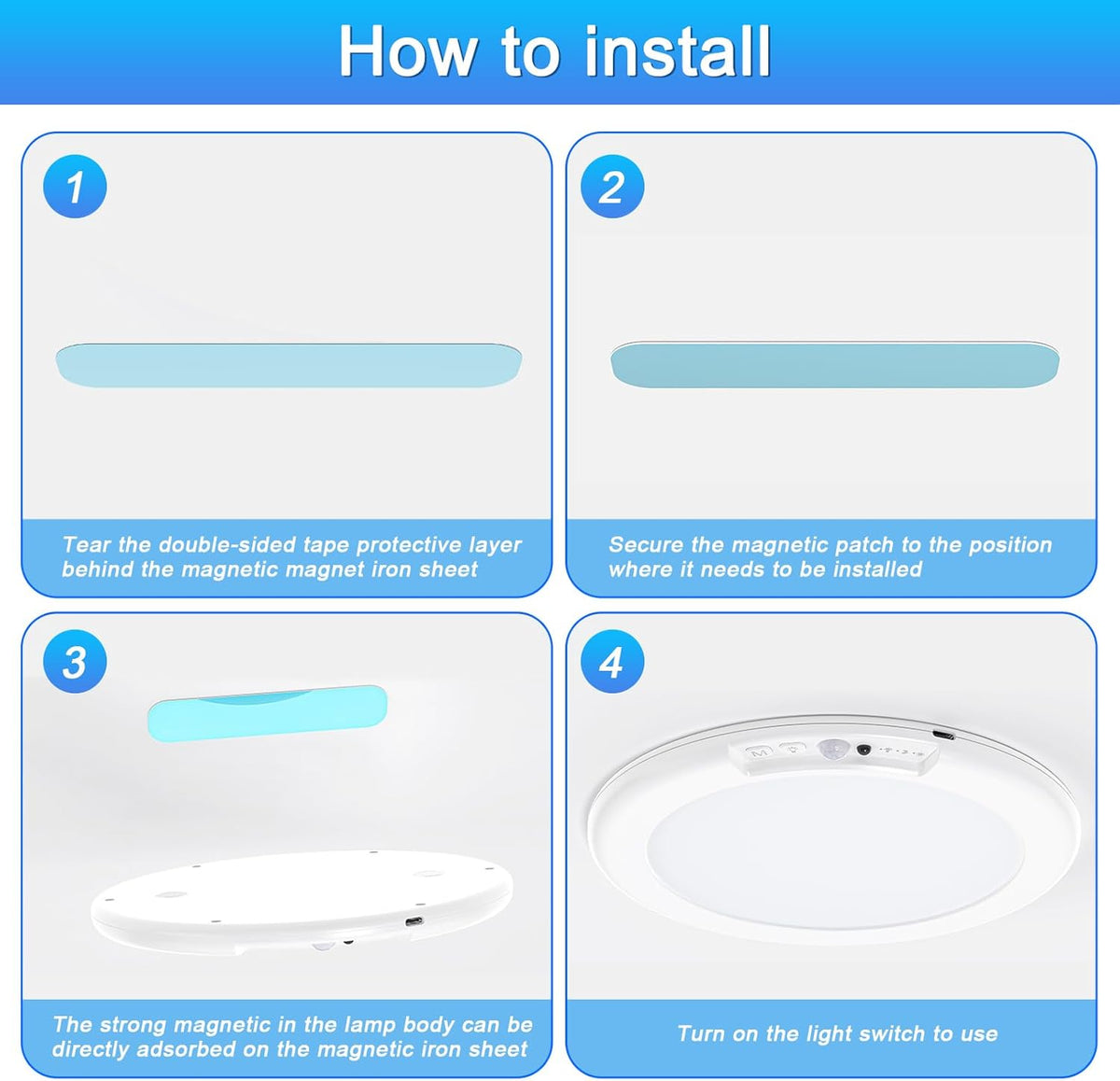 How to install

1

Tear the double-sided tape protective layer behind the magnetic magnet iron sheet

2

Secure the magnetic patch to the position where it needs to be installed

3

The strong magnetic in the lamp body can be directly adsorbed on the magnetic iron sheet

4

M

Turn on the light switch to use